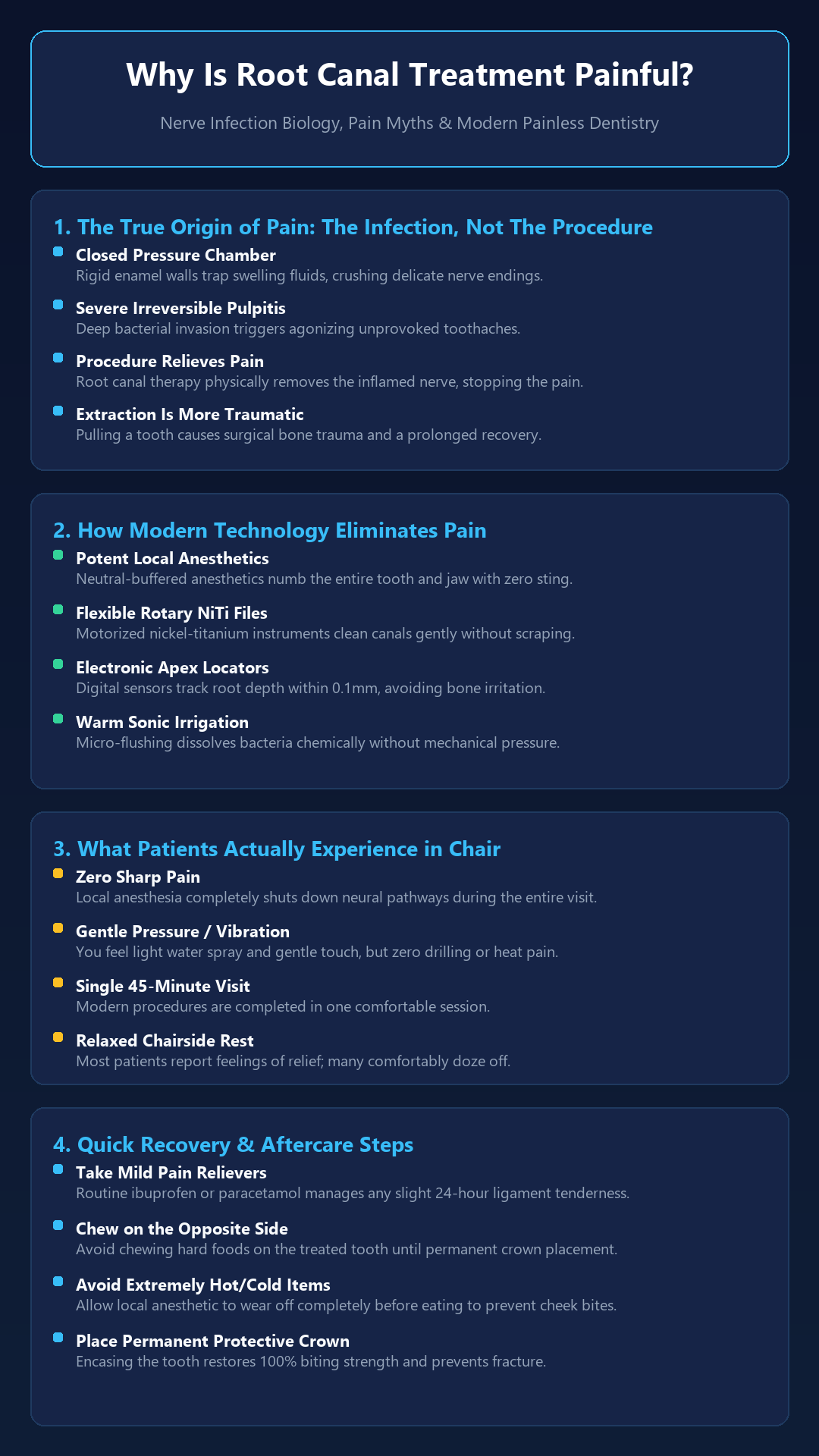 Why Is Root Canal Treatment Painful?

Nerve Infection Biology, Pain Myths & Modern Painless Dentistry

1. The True Origin of Pain: The Infection, Not The Procedure

• Closed Pressure Chamber
Rigid enamel walls trap swelling fluids, crushing delicate nerve endings.

• Severe Irreversible Pulpitis
Deep bacterial invasion triggers agonizing unprovoked toothaches.

• Procedure Relieves Pain
Root canal therapy physically removes the inflamed nerve, stopping the pain.

• Extraction Is More Traumatic
Pulling a tooth causes surgical bone trauma and a prolonged recovery.

2. How Modern Technology Eliminates Pain

• Potent Local Anesthetics
Neutral-buffered anesthetics numb the entire tooth and jaw with zero sting.

• Flexible Rotary NiTi Files
Motorized nickel-titanium instruments clean canals gently without scraping.

• Electronic Apex Locators
Digital sensors track root depth within 0.1mm, avoiding bone irritation.

• Warm Sonic Irrigation
Micro-flushing dissolves bacteria chemically without mechanical pressure.

3. What Patients Actually Experience in Chair

• Zero Sharp Pain
Local anesthesia completely shuts down neural pathways during the entire visit.

• Gentle Pressure / Vibration
You feel light water spray and gentle touch, but zero drilling or heat pain.

• Single 45-Minute Visit
Modern procedures are completed in one comfortable session.

• Relaxed Chairside Rest
Most patients report feelings of relief; many comfortably doze off.

4. Quick Recovery & Aftercare Steps

• Take Mild Pain Relievers
Routine ibuprofen or paracetamol manages any slight 24-hour ligament tenderness.

• Chew on the Opposite Side
Avoid chewing hard foods on the treated tooth until permanent crown placement.

• Avoid Extremely Hot/Cold Items
Allow local anesthetic to wear off completely before eating to prevent cheek bites.

• Place Permanent Protective Crown
Encasing the tooth restores 100% biting strength and prevents fracture.